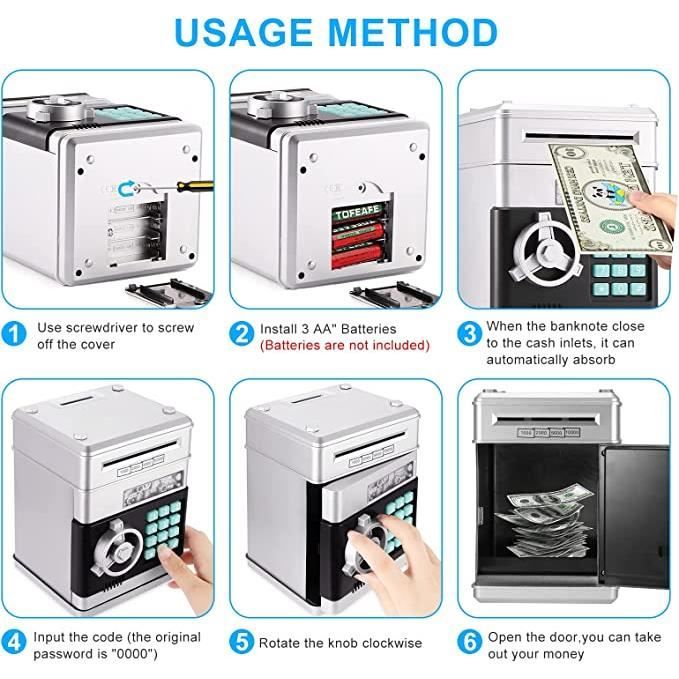 USAGE METHOD

TOFEAFE

1 Use screwdriver to screw off the cover

2 Install 3 AA" Batteries (Batteries are not included)

3 When the banknote close to the cash inlets, it can automatically absorb

4 Input the code (the original password is "0000")

5 Rotate the knob clockwise

6 Open the door,you can take out your money