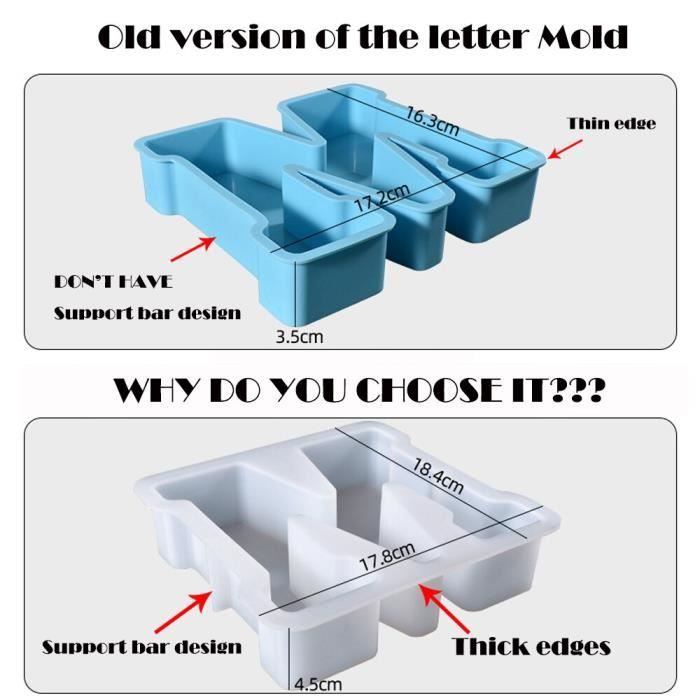 Old version of the letter Mold

16.3cm

Thin edge

17.2cm

DON'T HAVE

Support bar design

3.5cm

WHY DO YOU CHOOSE IT???

18.4cm

17.8cm

Support bar design

Thick edges

4.5cm