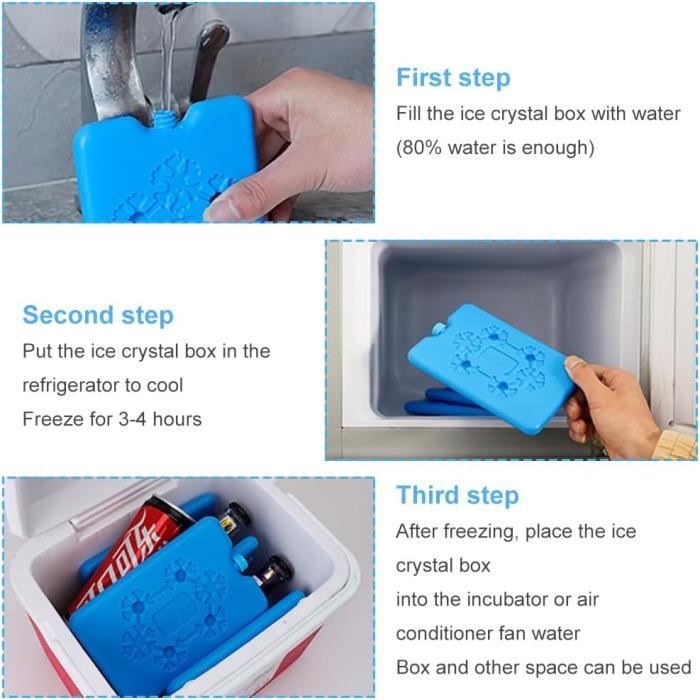 First step
Fill the ice crystal box with water (80% water is enough)

Second step
Put the ice crystal box in the refrigerator to cool
Freeze for 3-4 hours

Third step
After freezing, place the ice crystal box
into the incubator or air conditioner fan water
Box and other space can be used