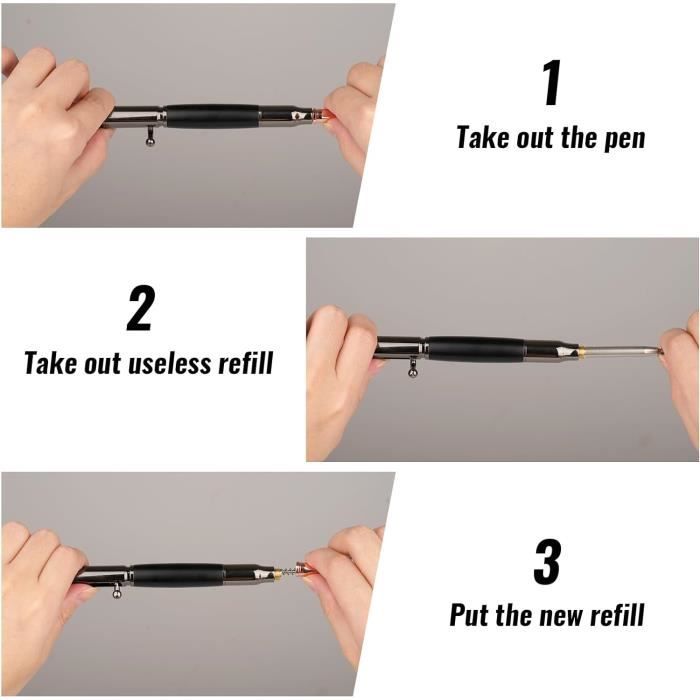 1
Take out the pen

2
Take out useless refill

3
Put the new refill