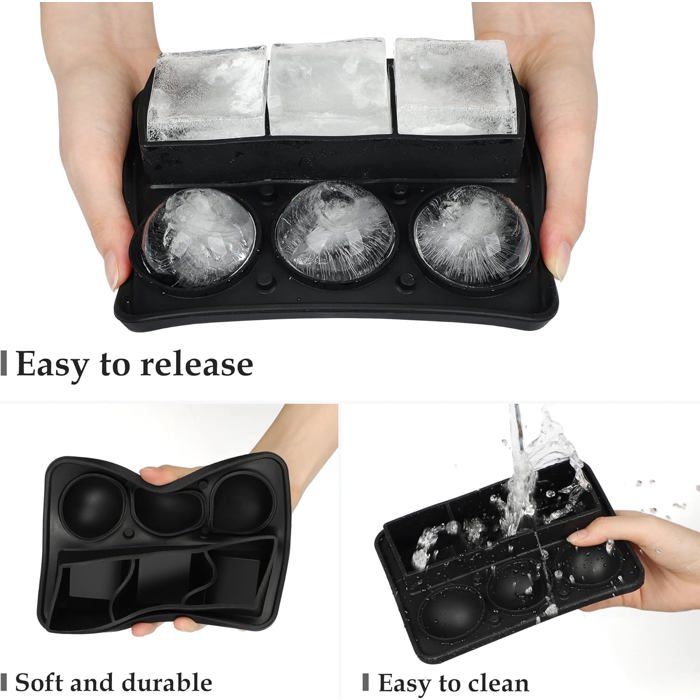 Easy to release

Soft and durable

Easy to clean