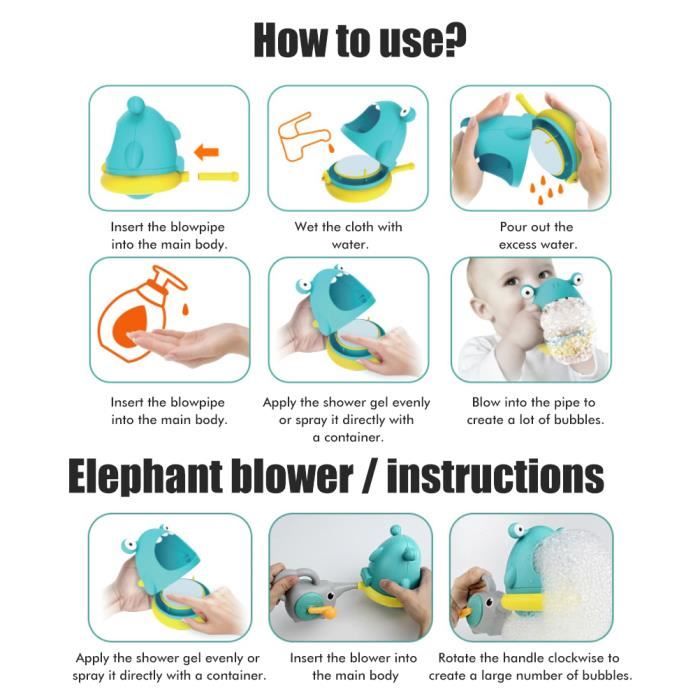 How to use?

Insert the blowpipe into the main body.

Wet the cloth with water.

Pour out the excess water.

Insert the blowpipe into the main body.

Apply the shower gel evenly or spray it directly with a container.

Blow into the pipe to create a lot of bubbles.

Elephant blower / instructions

Apply the shower gel evenly or spray it directly with a container.

Insert the blower into the main body

Rotate the handle clockwise to create a large number of bubbles.