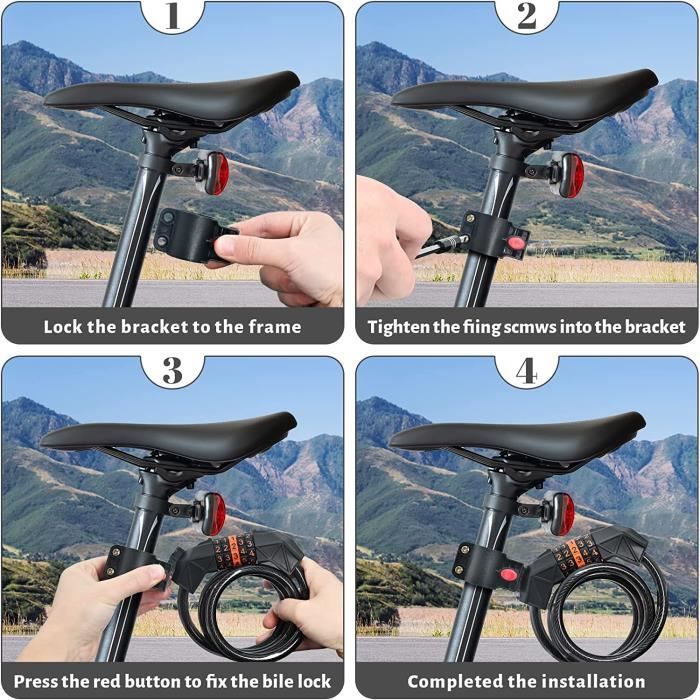 1

Lock the bracket to the frame

2

Tighten the fiing scmws into the bracket

3

Press the red button to fix the bile lock

4

Completed the installation