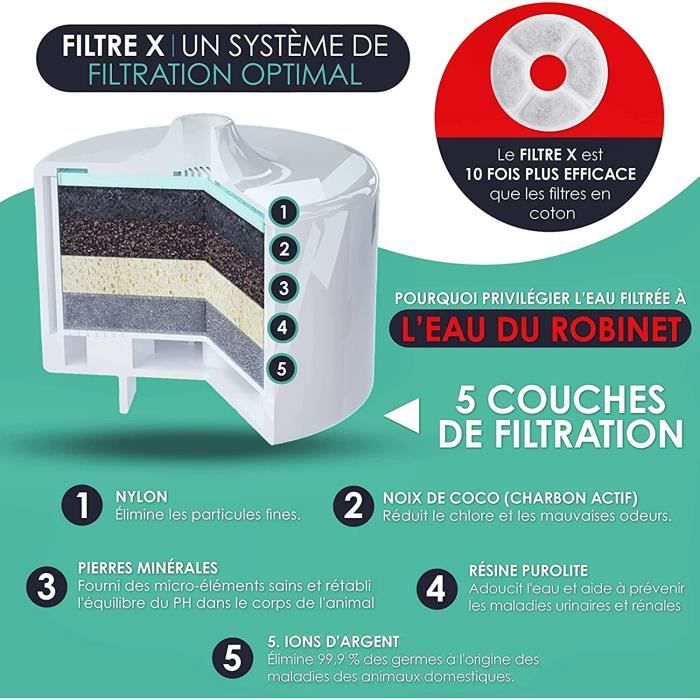 FILTRE X | UN SYSTÈME DE FILTRATION OPTIMAL

Le FILTRE X est 10 FOIS PLUS EFFICACE que les filtres en coton

1
2
3
4
5

POURQUOI PRIVILÉGIER L'EAU FILTRÉE À
L'EAU DU ROBINET

5 COUCHES DE FILTRATION

1 NYLON
Élimine les particules fines.

2 NOIX DE COCO (CHARBON ACTIF)
Réduit le chlore et les mauvaises odeurs.

3 PIERRES MINÉRALES
Fourni des micro-éléments sains et rétabli l'équilibre du PH dans le corps de l'animal

4 RÉSINE PUROLITE
Adoucit l'eau et aide à prévenir les maladies urinaires et rénales

5 5. IONS D'ARGENT
Élimine 99,9 % des germes à l'origine des maladies des animaux domestiques.