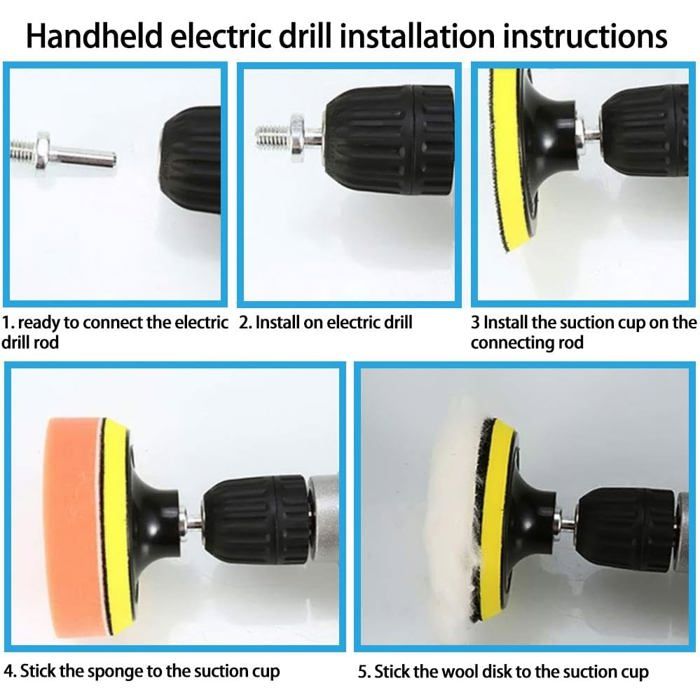 Handheld electric drill installation instructions

1. ready to connect the electric drill rod

2. Install on electric drill

3 Install the suction cup on the connecting rod

4. Stick the sponge to the suction cup

5. Stick the wool disk to the suction cup