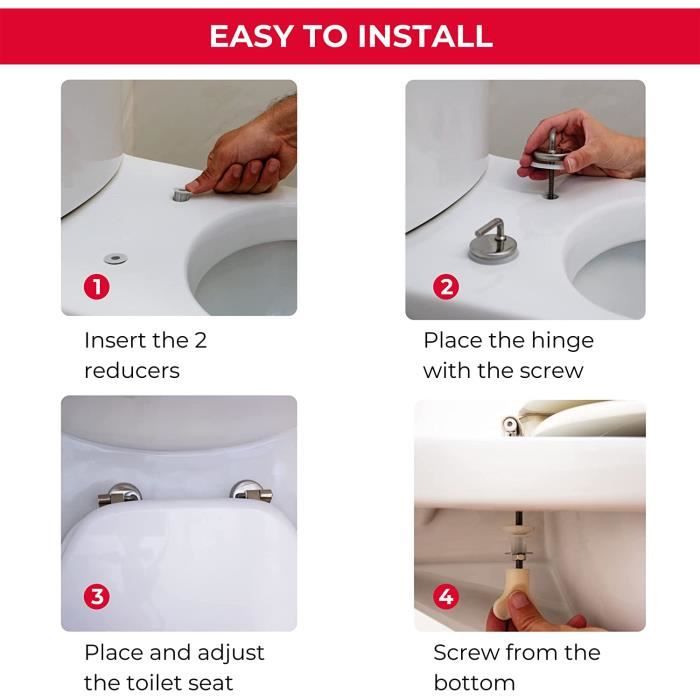 EASY TO INSTALL

1

Insert the 2 reducers

2

Place the hinge with the screw

3

Place and adjust the toilet seat

4

Screw from the bottom