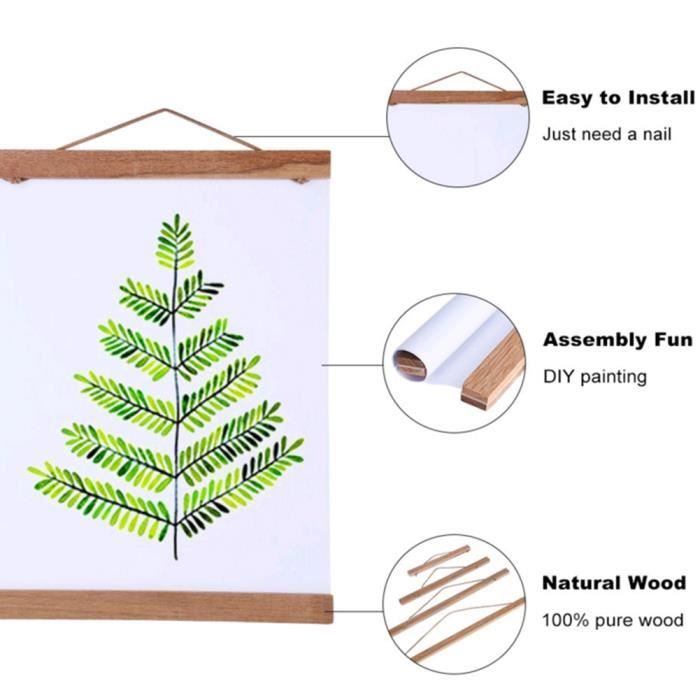 Easy to Install
Just need a nail

Assembly Fun
DIY painting

Natural Wood
100% pure wood