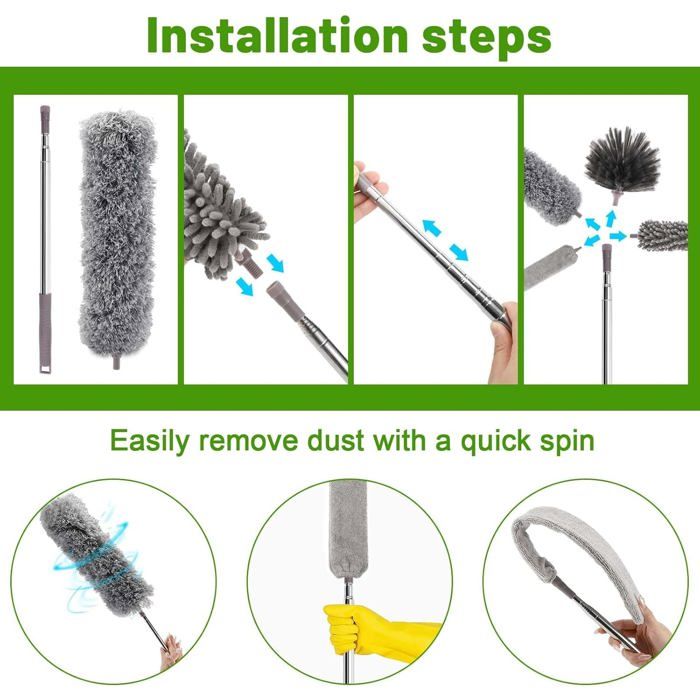 Installation steps

Easily remove dust with a quick spin