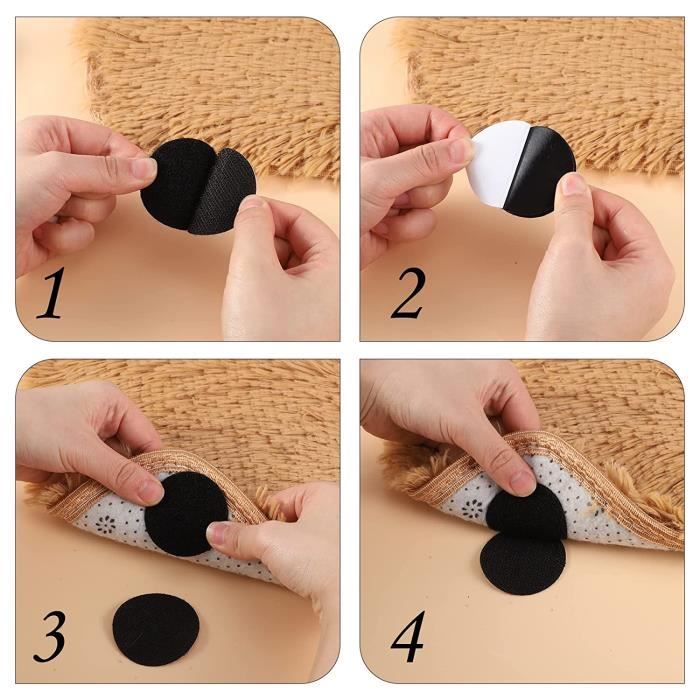 1

2

3

4