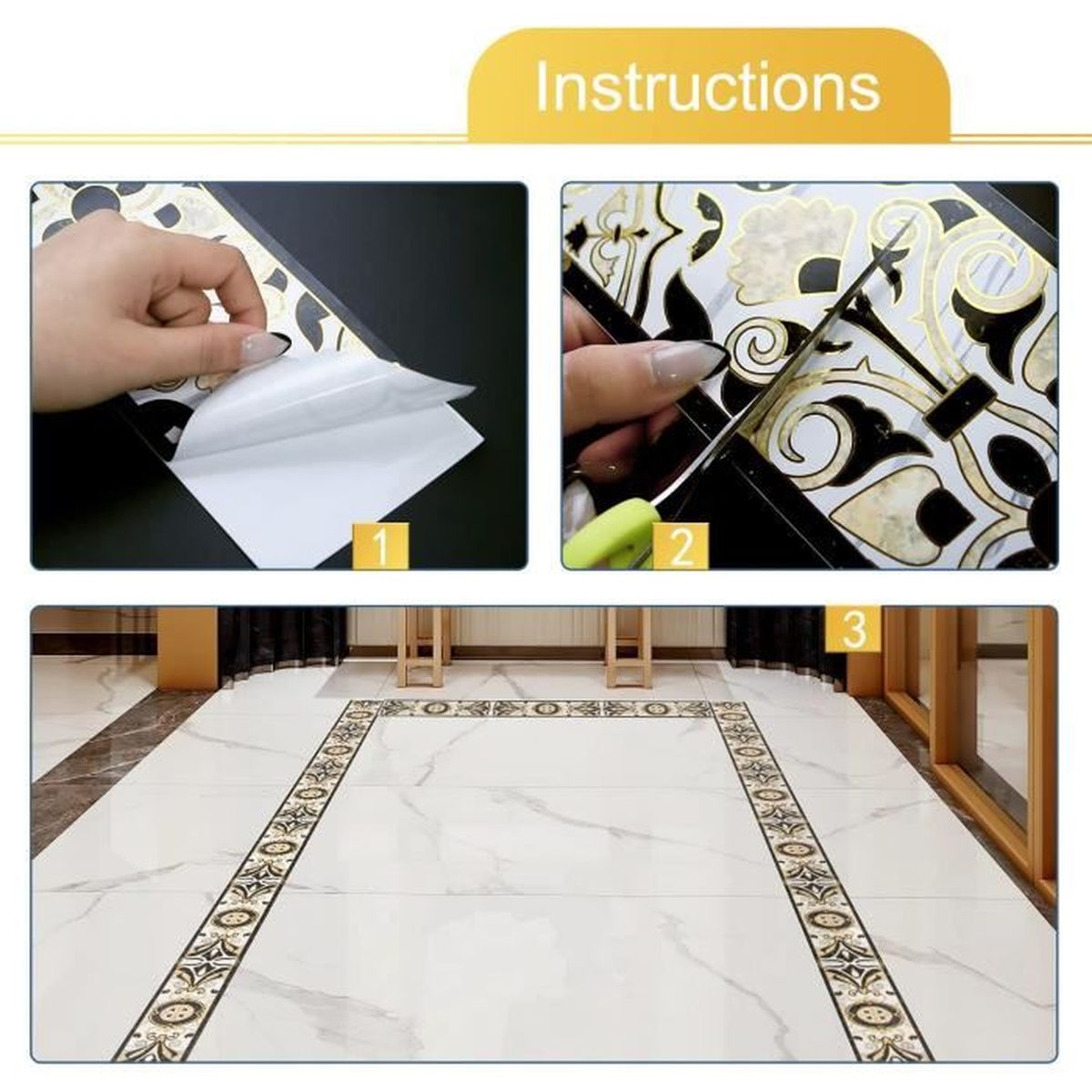 Instructions

1

2

3