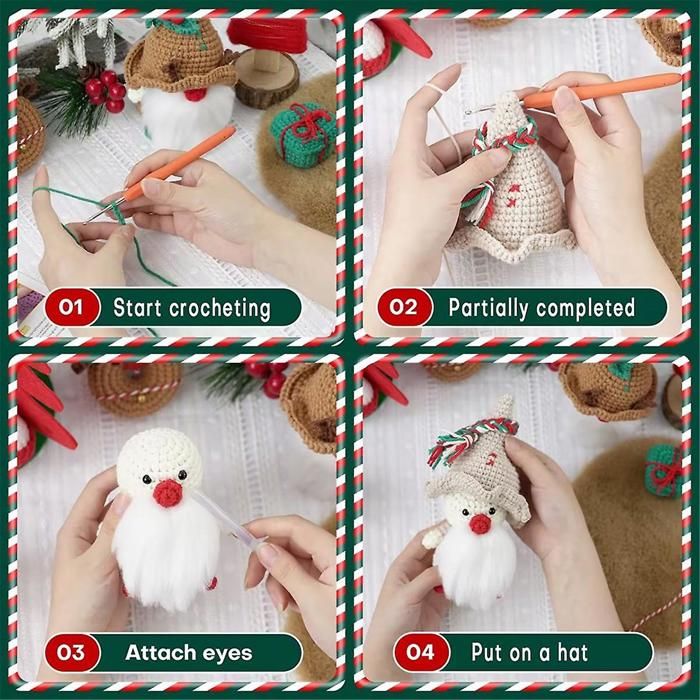 01 Start crocheting

02 Partially completed

03 Attach eyes

04 Put on a hat