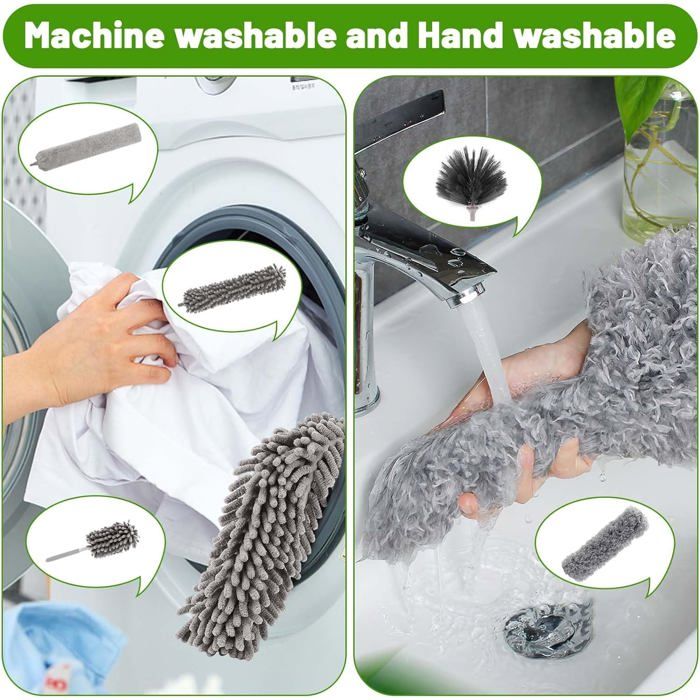 Machine washable and Hand washable