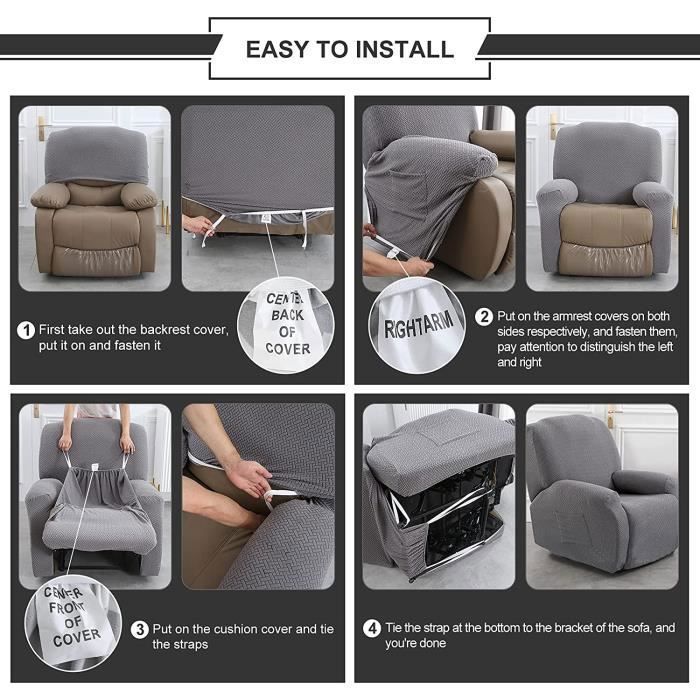 EASY TO INSTALL

CENTER BACK OF COVER

1 First take out the backrest cover, put it on and fasten it

RIGHTARM

2 Put on the armrest covers on both sides respectively, and fasten them, pay attention to distinguish the left and right

CENTER FRONT OF COVER

3 Put on the cushion cover and tie the straps

4 Tie the strap at the bottom to the bracket of the sofa, and you're done