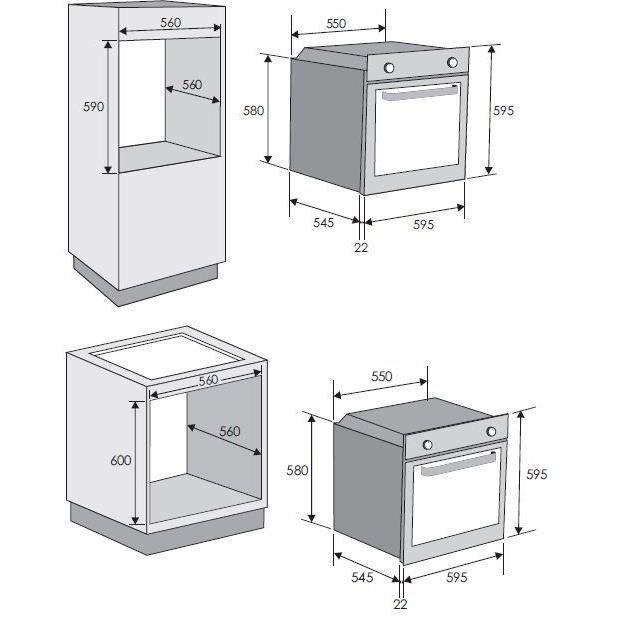 560
590
560
550
580
595
545
595
22
560
600
560
550
580
595
545
595
22