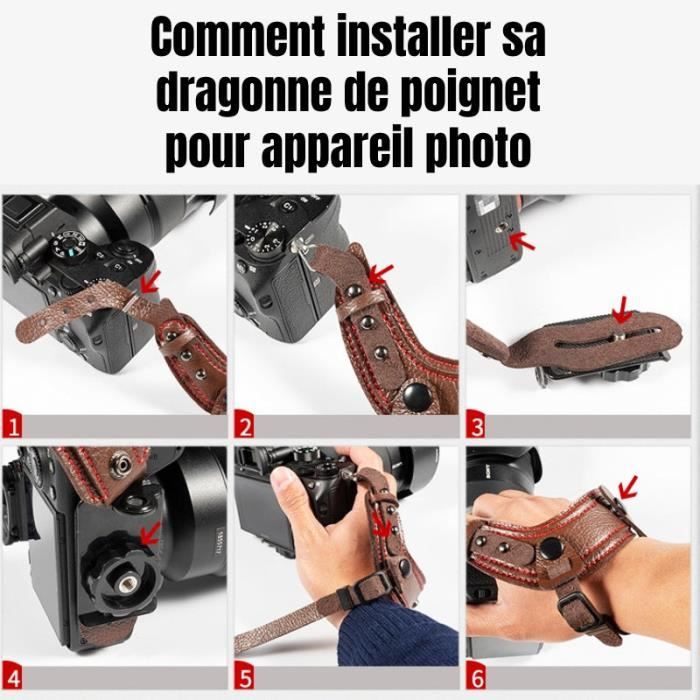 Comment installer sa dragonne de poignet pour appareil photo

1

2

3

4

5

6