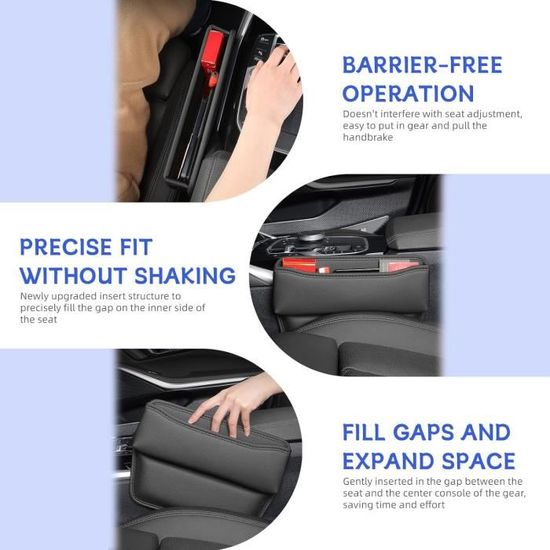 BARRIER-FREE OPERATION

Doesn't interfere with seat adjustment, easy to put in gear and pull the handbrake

PRECISE FIT WITHOUT SHAKING

Newly upgraded insert structure to precisely fill the gap on the inner side of the seat

FILL GAPS AND EXPAND SPACE

Gently inserted in the gap between the seat and the center console of the gear, saving time and effort