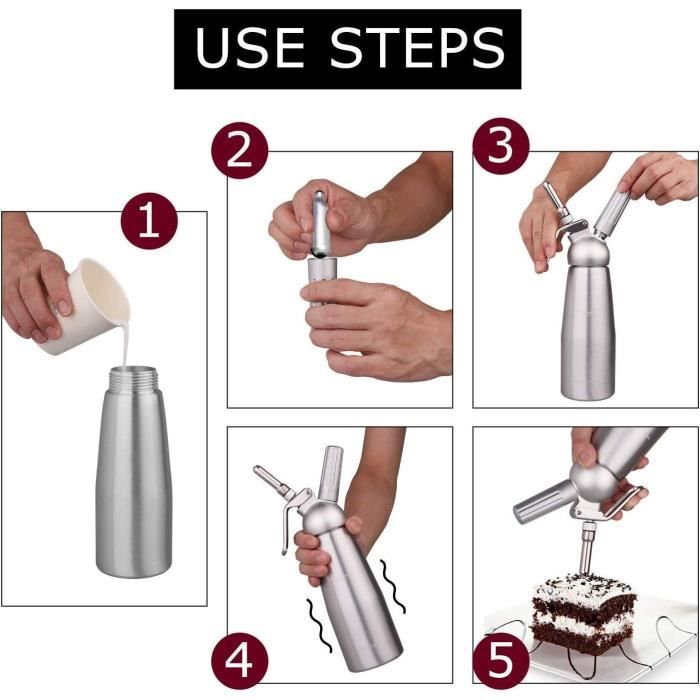 USE STEPS

1

2

3

4

5