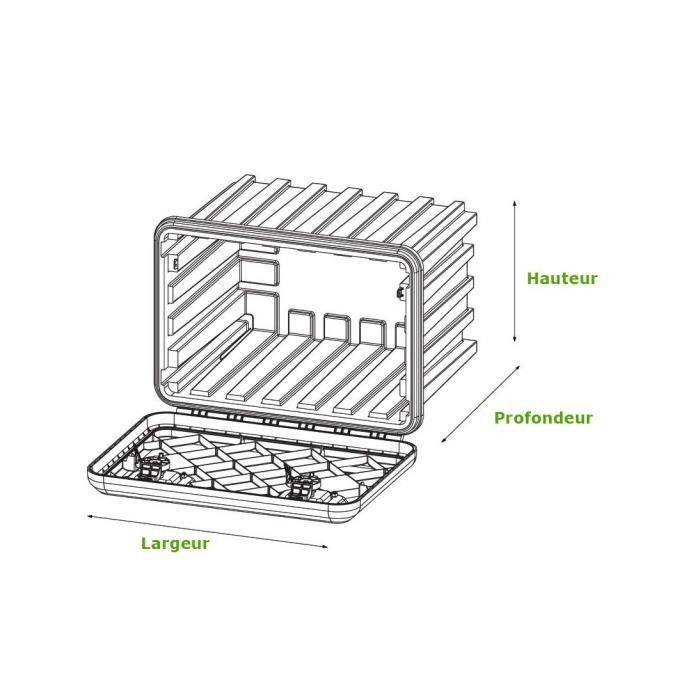 Hauteur

Profondeur

Largeur