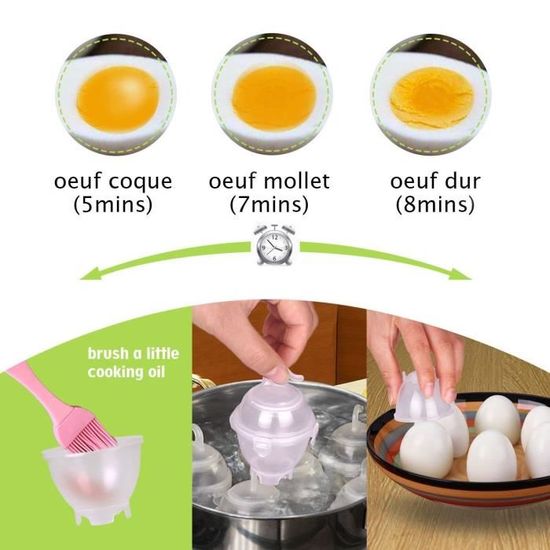 oeuf coque
(5mins)

oeuf mollet
(7mins)

oeuf dur
(8mins)

brush a little cooking oil