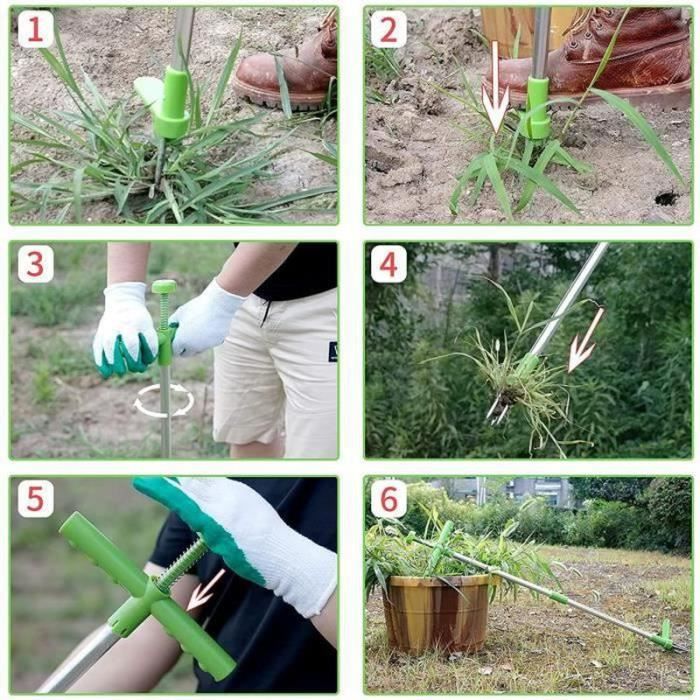 1

2

3

4

5

6