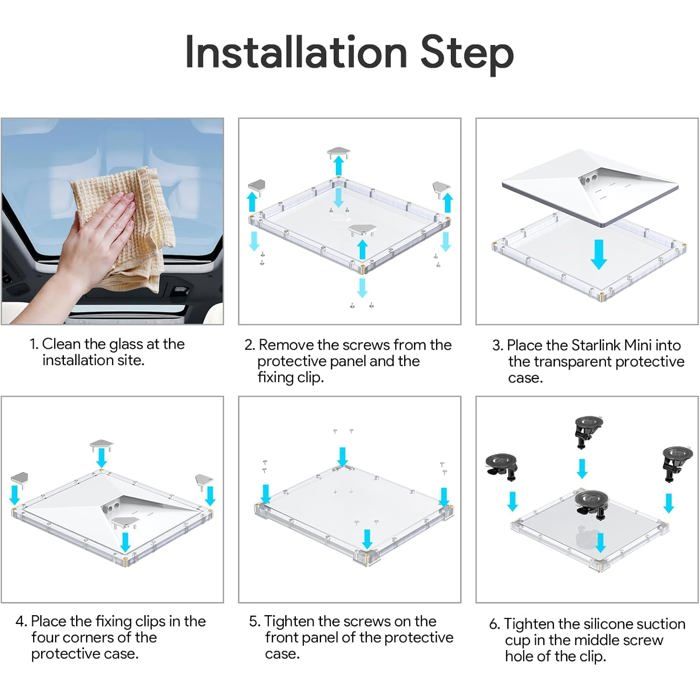 Installation Step

1. Clean the glass at the installation site.

2. Remove the screws from the protective panel and the fixing clip.

3. Place the Starlink Mini into the transparent protective case.

4. Place the fixing clips in the four corners of the protective case.

5. Tighten the screws on the front panel of the protective case.

6. Tighten the silicone suction cup in the middle screw hole of the clip.