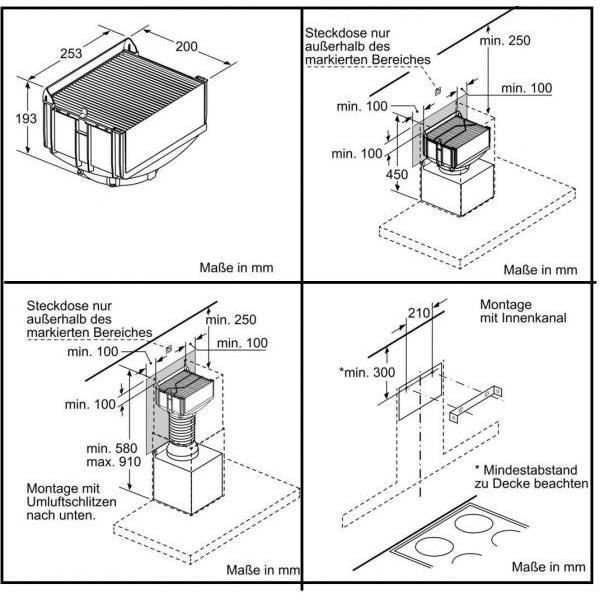 253
200
193
Maße in mm

Steckdose nur außerhalb des markierten Bereiches
min. 250
min. 100
min. 100
min. 100
450
Maße in mm

Steckdose nur außerhalb des markierten Bereiches
min. 250
min. 100
min. 100
min. 100
min. 580
max. 910
Montage mit Umluftschlitzen nach unten.
Maße in mm

210
Montage mit Innenkanal
*min. 300
* Mindestabstand zu Decke beachten
Maße in mm