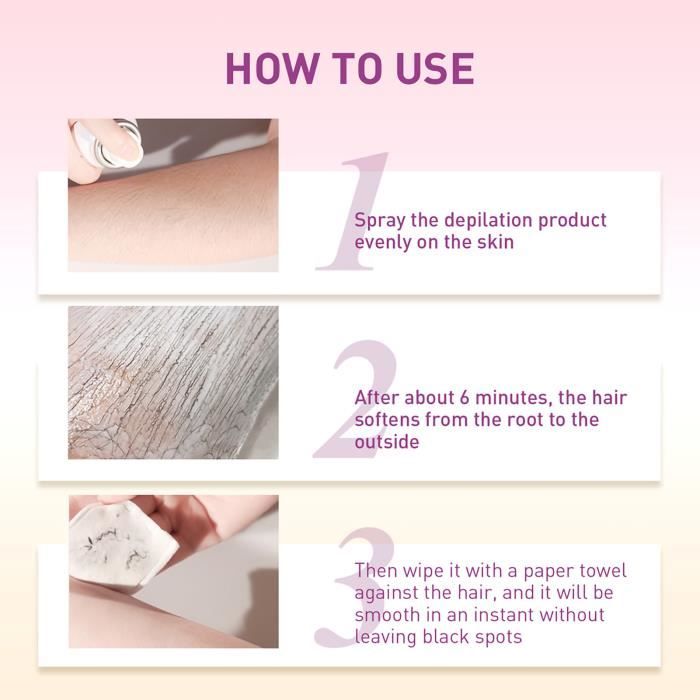 HOW TO USE

1

Spray the depilation product evenly on the skin

2

After about 6 minutes, the hair softens from the root to the outside

3

Then wipe it with a paper towel against the hair, and it will be smooth in an instant without leaving black spots