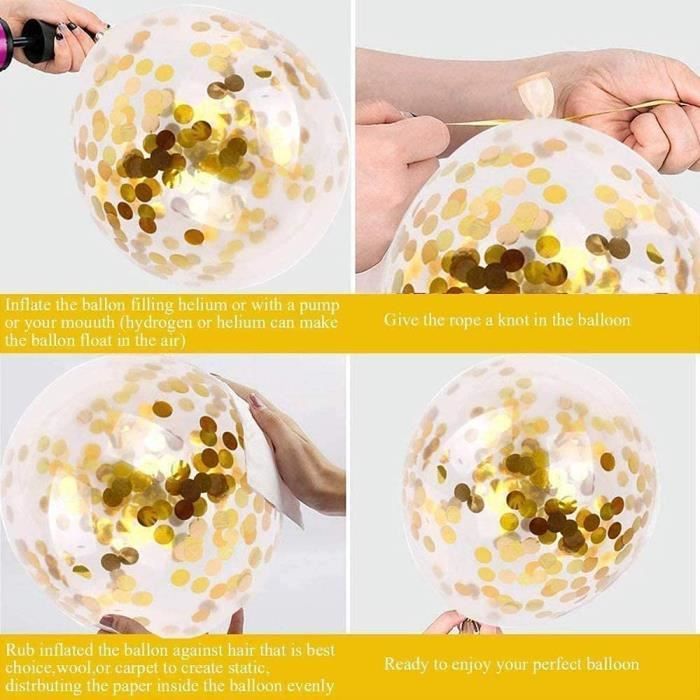 Inflate the ballon filling helium or with a pump or your mouuth (hydrogen or helium can make the ballon float in the air)

Give the rope a knot in the balloon

Rub inflated the ballon against hair that is best choice,wool,or carpet to create static, distrbuting the paper inside the balloon evenly

Ready to enjoy your perfect balloon