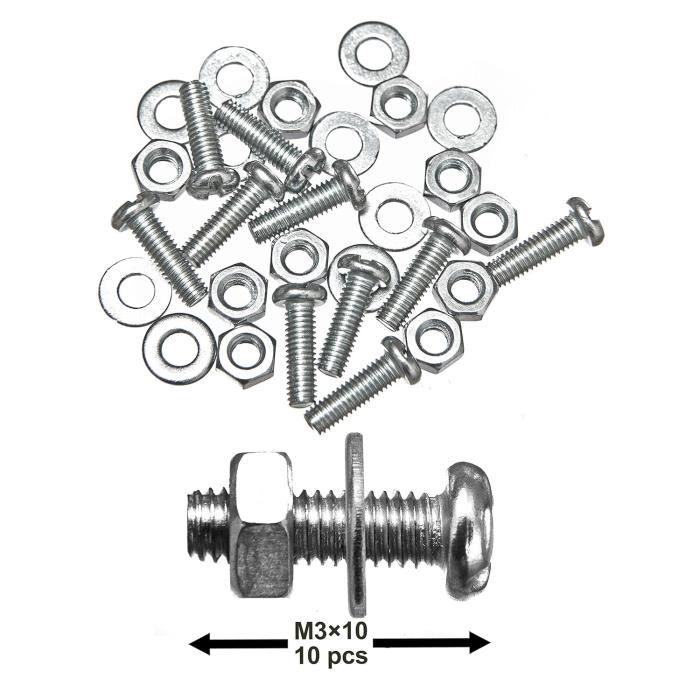 M3×10
10 pcs