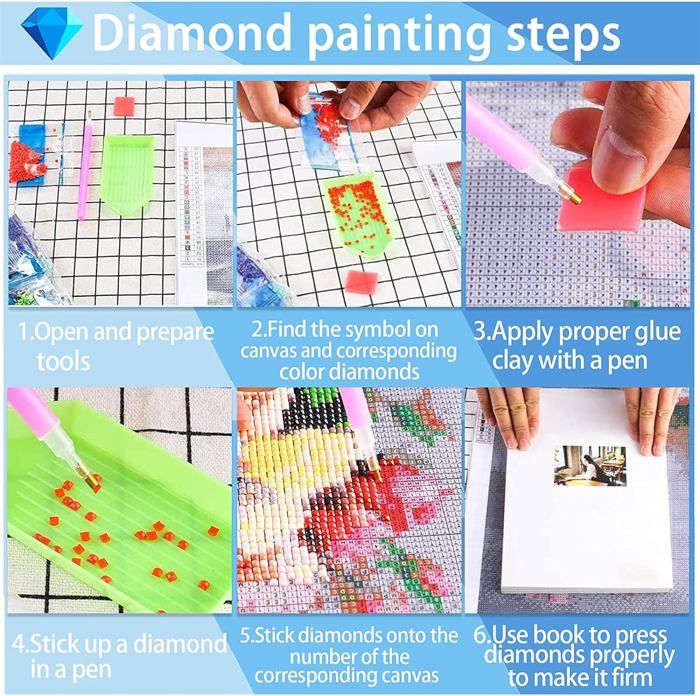 Diamond painting steps

1.Open and prepare tools

2.Find the symbol on canvas and corresponding color diamonds

3.Apply proper glue clay with a pen

4.Stick up a diamond in a pen

5.Stick diamonds onto the number of the corresponding canvas

6.Use book to press diamonds properly to make it firm