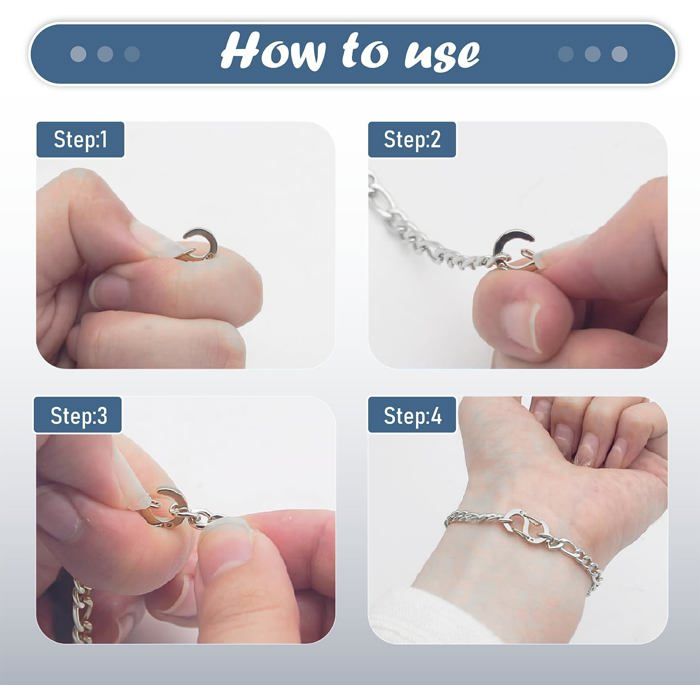 How to use

Step:1

Step:2

Step:3

Step:4