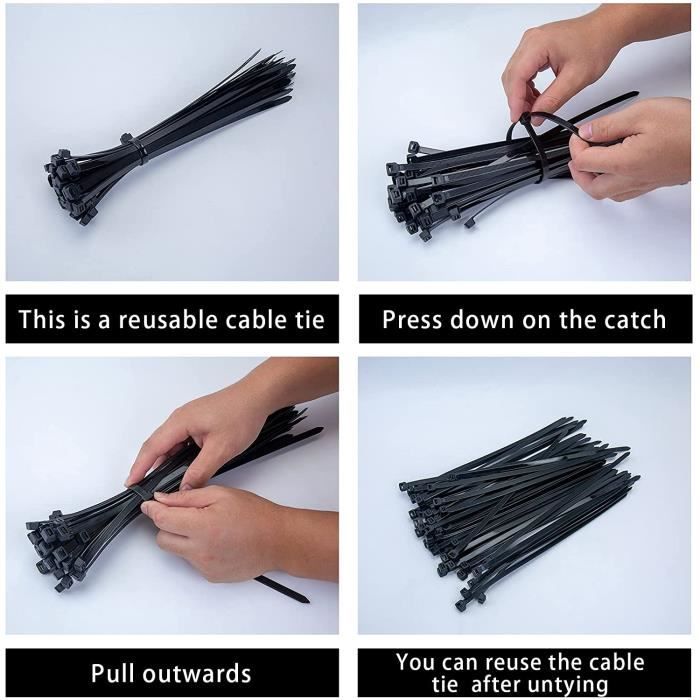 This is a reusable cable tie

Press down on the catch

Pull outwards

You can reuse the cable tie after untying