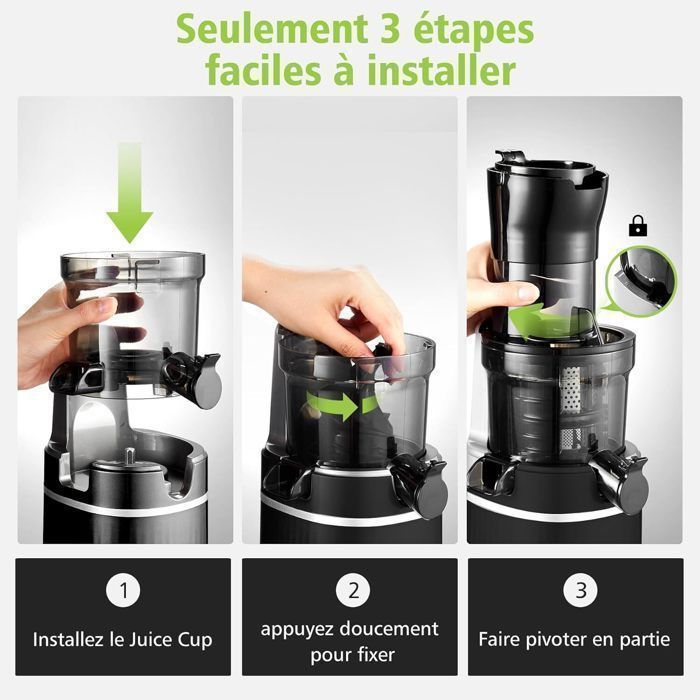 Seulement 3 étapes faciles à installer

1

Installez le Juice Cup

2

appuyez doucement pour fixer

3

Faire pivoter en partie