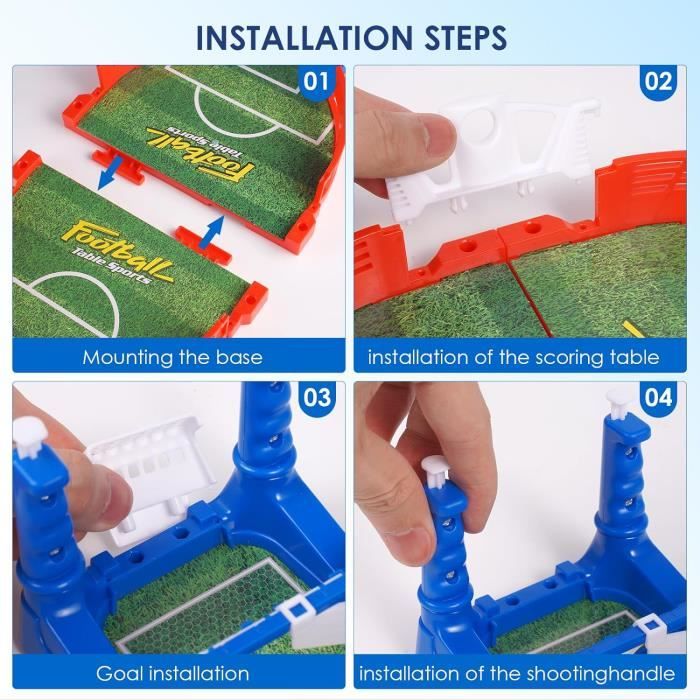 INSTALLATION STEPS

01

Football
Table Sports

Football
Table Sports

Mounting the base

02

installation of the scoring table

03

Goal installation

04

installation of the shootinghandle