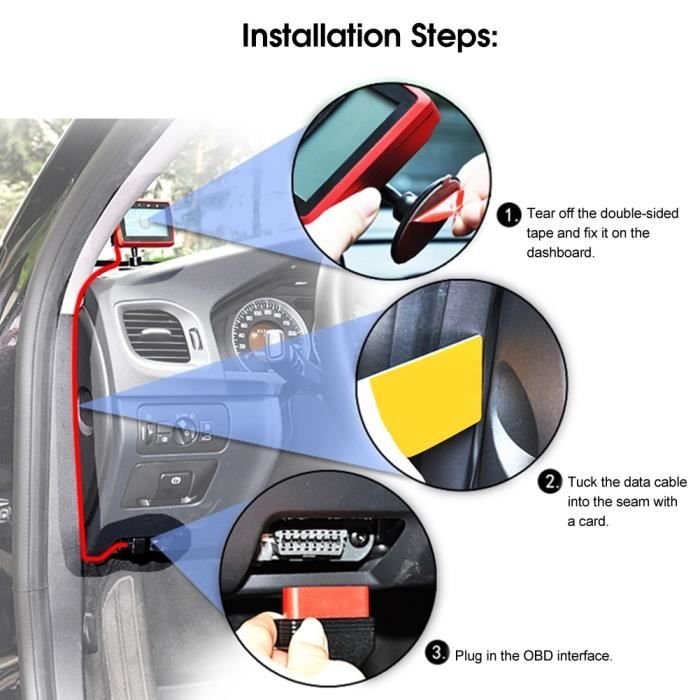 Installation Steps:

1. Tear off the double-sided tape and fix it on the dashboard.

2. Tuck the data cable into the seam with a card.

3. Plug in the OBD interface.