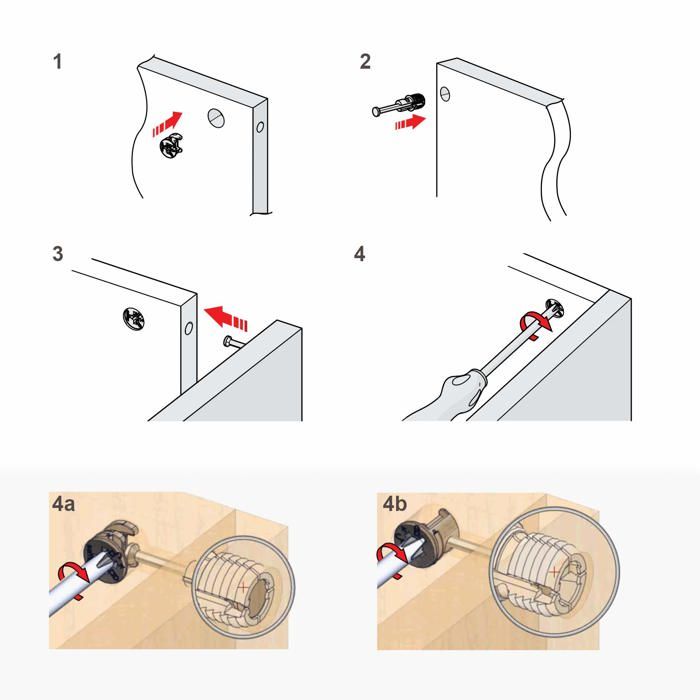 1

2

3

4

4a

4b