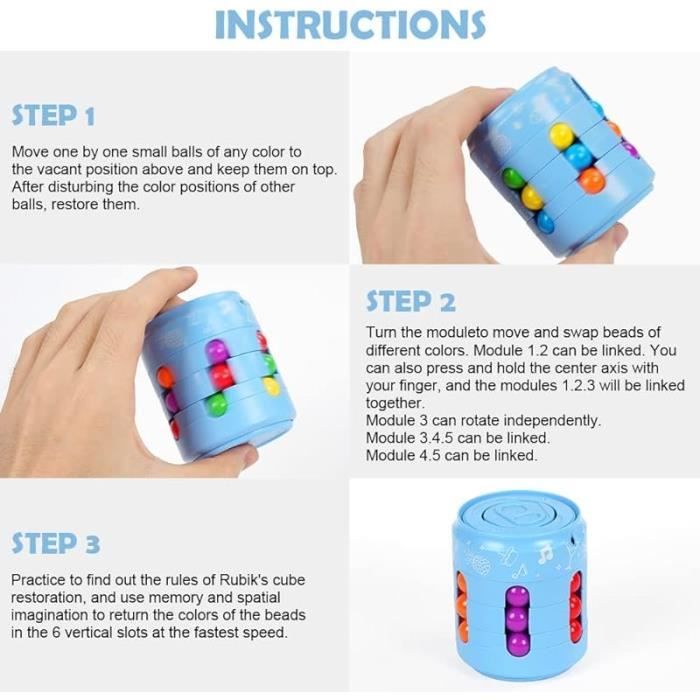 INSTRUCTIONS

STEP 1

Move one by one small balls of any color to the vacant position above and keep them on top. After disturbing the color positions of other balls, restore them.

STEP 2

Turn the moduleto move and swap beads of different colors. Module 1.2 can be linked. You can also press and hold the center axis with your finger, and the modules 1.2.3 will be linked together.
Module 3 can rotate independently.
Module 3.4.5 can be linked.
Module 4.5 can be linked.

STEP 3

Practice to find out the rules of Rubik's cube restoration, and use memory and spatial imagination to return the colors of the beads in the 6 vertical slots at the fastest speed.