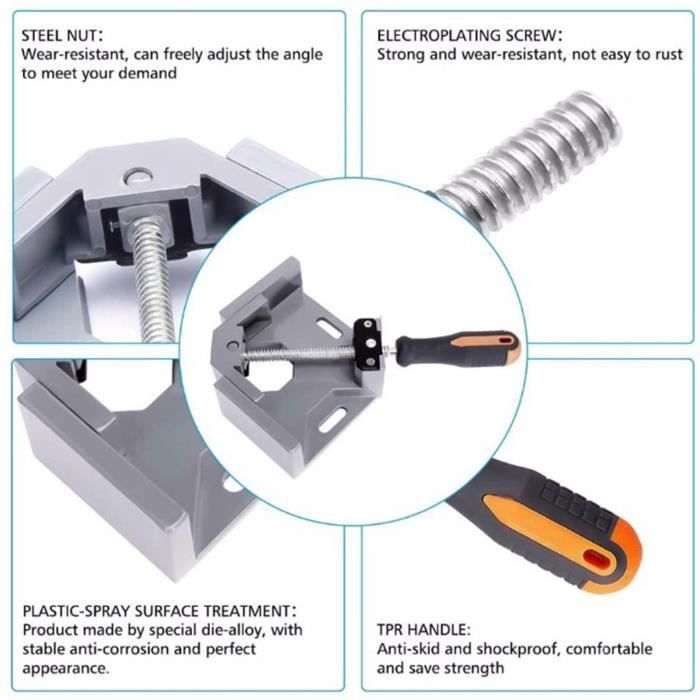 STEEL NUT:
Wear-resistant, can freely adjust the angle to meet your demand

ELECTROPLATING SCREW:
Strong and wear-resistant, not easy to rust

PLASTIC-SPRAY SURFACE TREATMENT:
Product made by special die-alloy, with stable anti-corrosion and perfect appearance.

TPR HANDLE:
Anti-skid and shockproof, comfortable and save strength