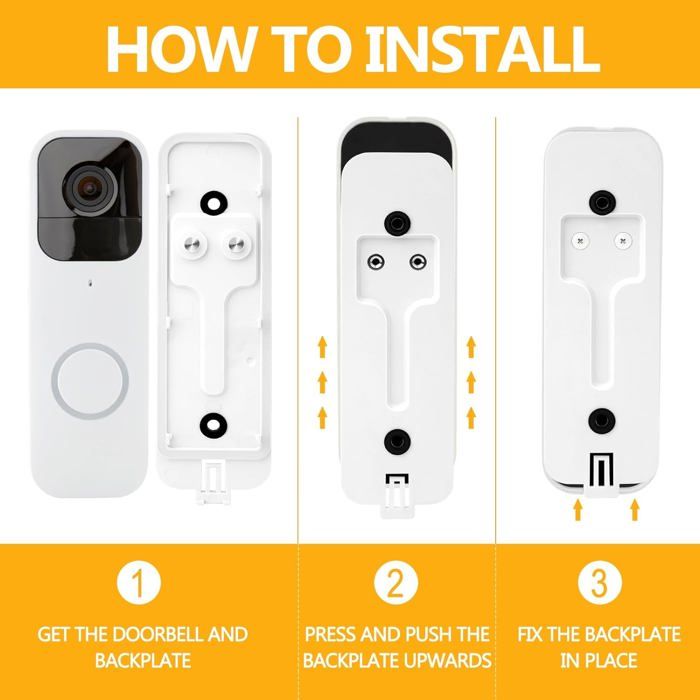 HOW TO INSTALL

1

GET THE DOORBELL AND BACKPLATE

2

PRESS AND PUSH THE BACKPLATE UPWARDS

3

FIX THE BACKPLATE IN PLACE