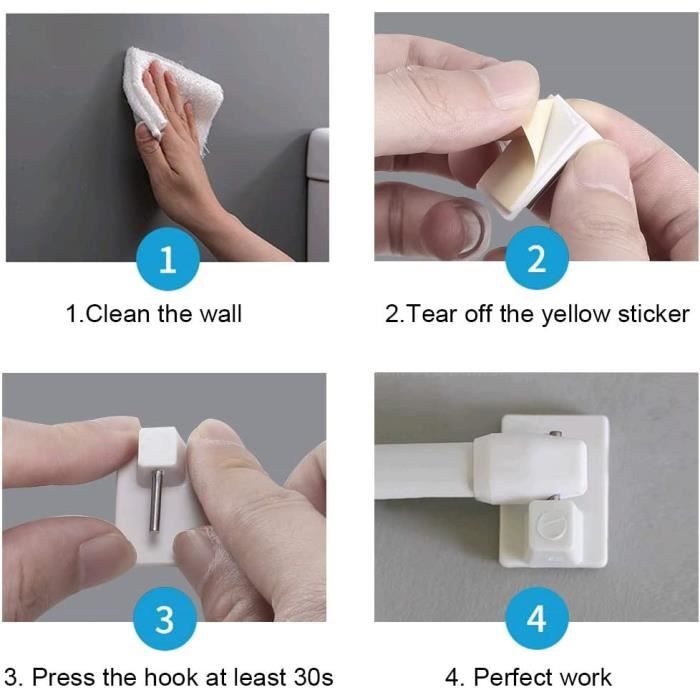 1

1.Clean the wall

2

2.Tear off the yellow sticker

3

3. Press the hook at least 30s

4

4. Perfect work