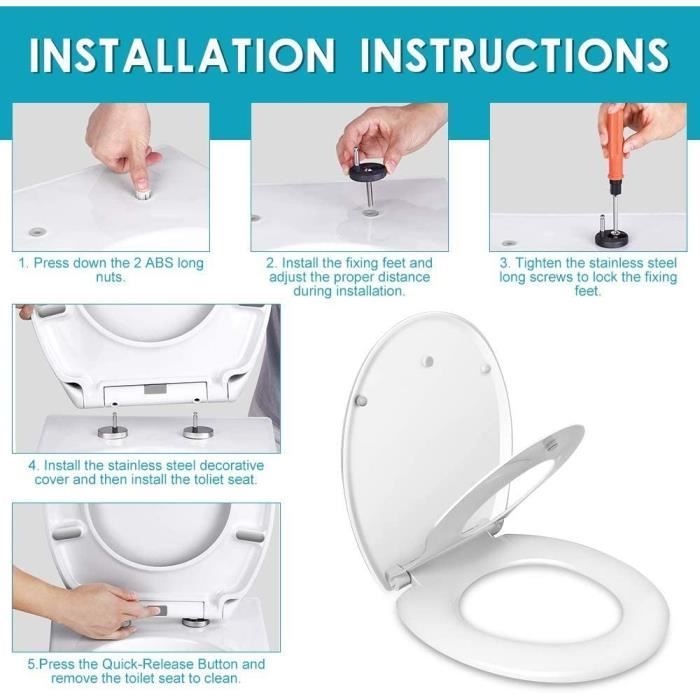 INSTALLATION INSTRUCTIONS

1. Press down the 2 ABS long nuts.

2. Install the fixing feet and adjust the proper distance during installation.

3. Tighten the stainless steel long screws to lock the fixing feet.

4. Install the stainless steel decorative cover and then install the toliet seat.

5.Press the Quick-Release Button and remove the toilet seat to clean.