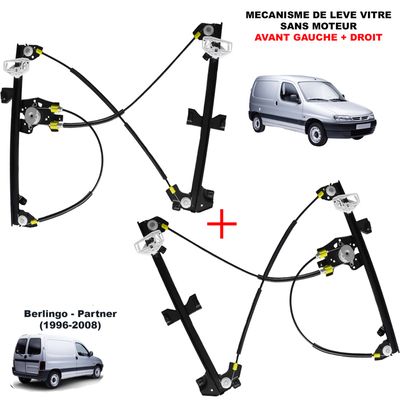 MECANISME DE LEVE VITRE
SANS MOTEUR
AVANT GAUCHE + DROIT

+

Berlingo - Partner
(1996-2008)