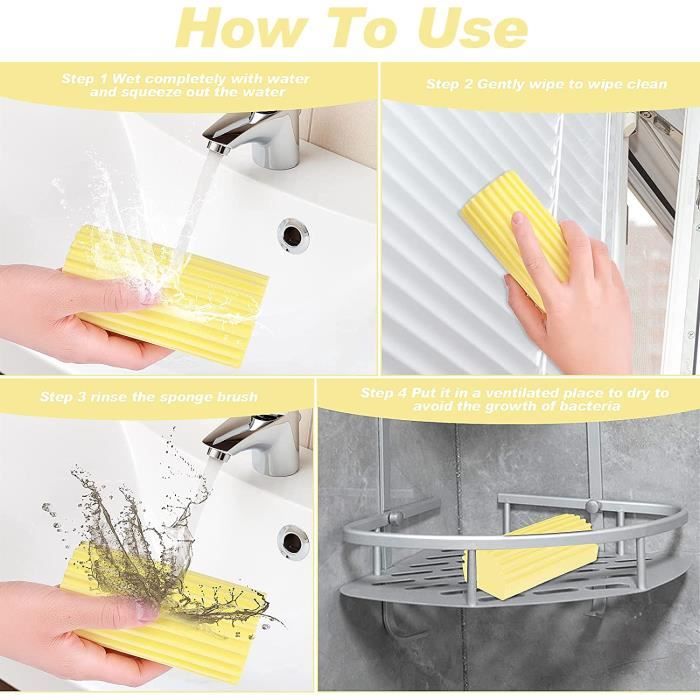 How To Use

Step 1 Wet completely with water and squeeze out the water

Step 2 Gently wipe to wipe clean

Step 3 rinse the sponge brush

Step 4 Put it in a ventilated place to dry to avoid the growth of bacteria