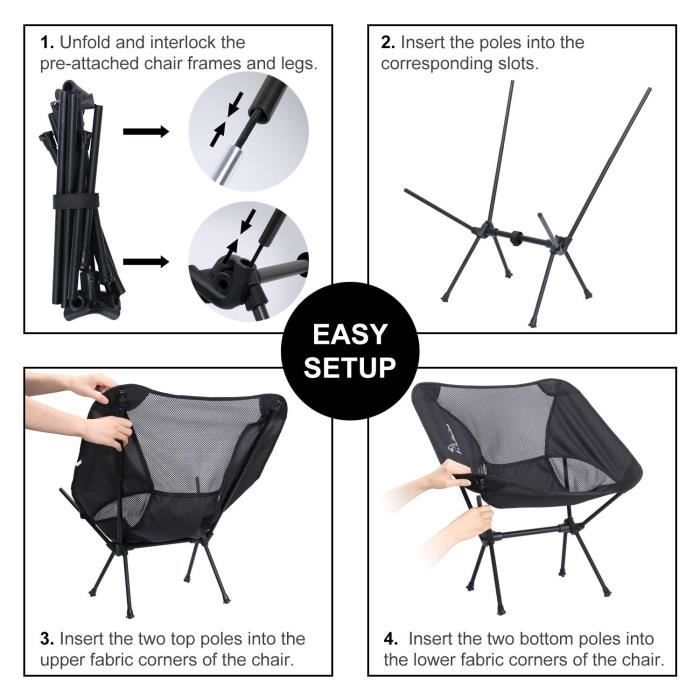 1. Unfold and interlock the pre-attached chair frames and legs.

2. Insert the poles into the corresponding slots.

EASY SETUP

3. Insert the two top poles into the upper fabric corners of the chair.

4. Insert the two bottom poles into the lower fabric corners of the chair.