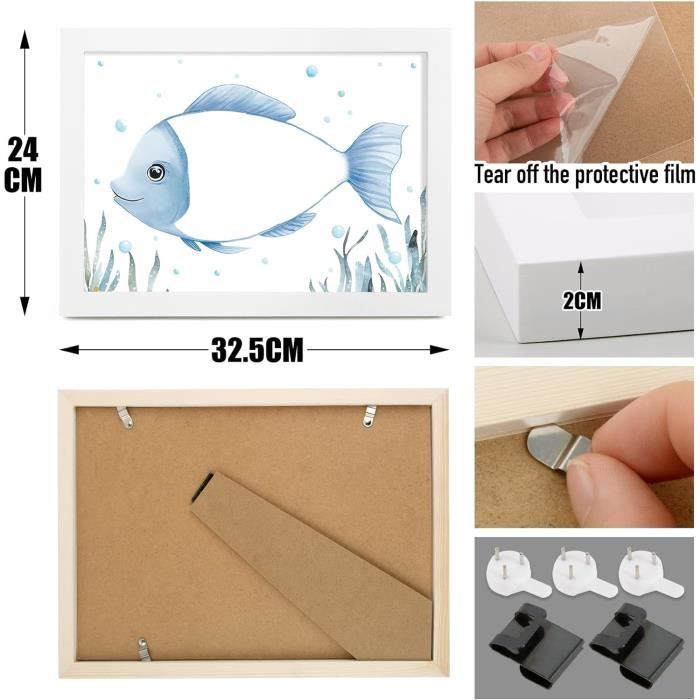 24 CM

32.5CM

Tear off the protective film

2CM