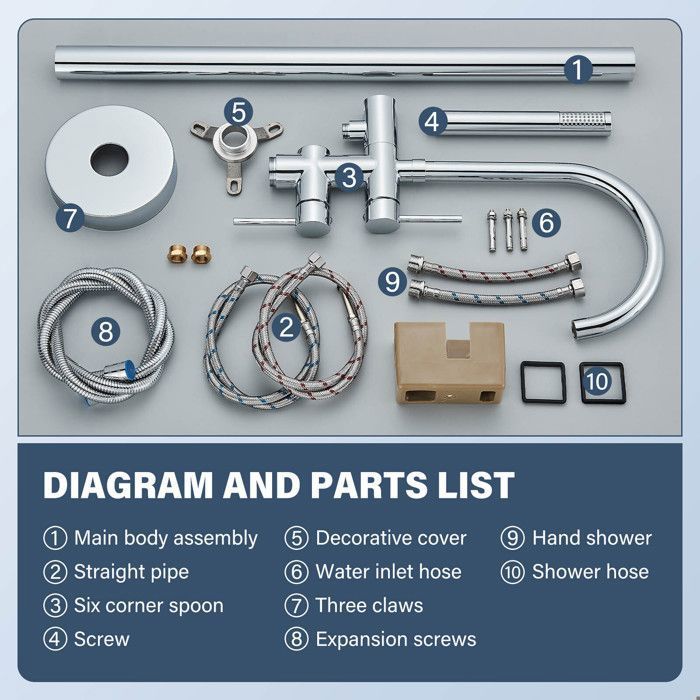 1
5
4
3
7
6
9
8
2
10

DIAGRAM AND PARTS LIST

① Main body assembly
② Straight pipe
③ Six corner spoon
④ Screw

⑤ Decorative cover
⑥ Water inlet hose
⑦ Three claws
⑧ Expansion screws

⑨ Hand shower
⑩ Shower hose