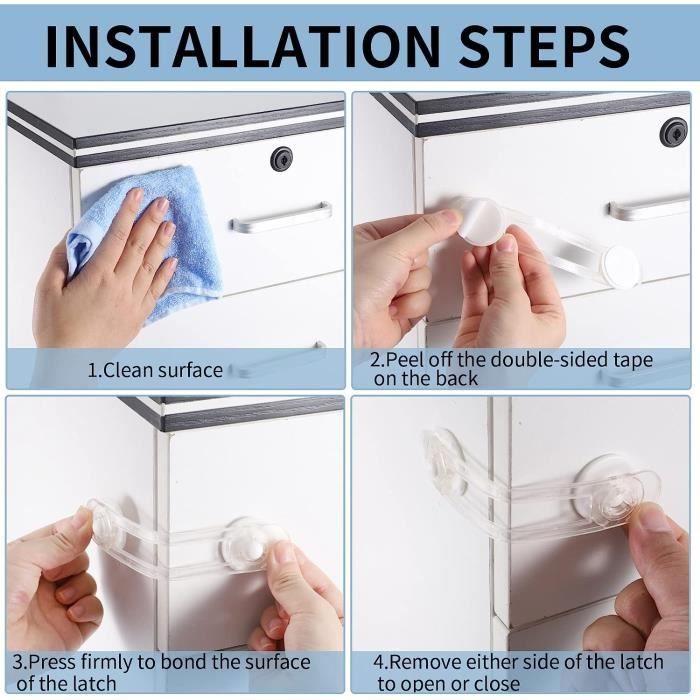 INSTALLATION STEPS

1.Clean surface

2.Peel off the double-sided tape on the back

3.Press firmly to bond the surface of the latch

4.Remove either side of the latch to open or close