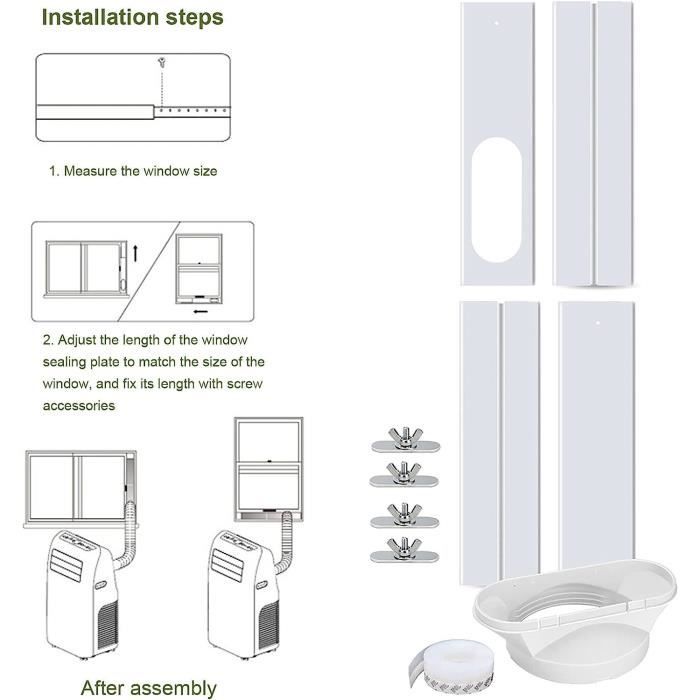 Installation steps

1. Measure the window size

2. Adjust the length of the window sealing plate to match the size of the window, and fix its length with screw accessories

After assembly