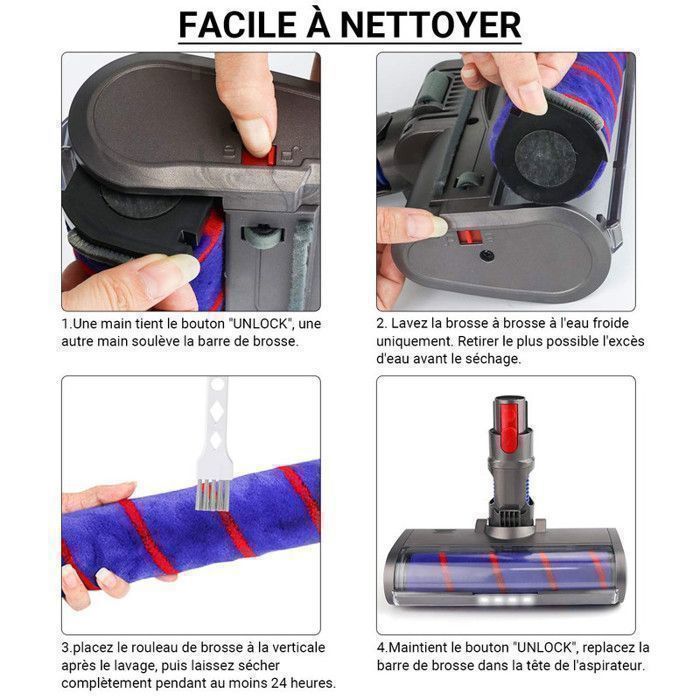 FACILE À NETTOYER

1.Une main tient le bouton "UNLOCK", une autre main soulève la barre de brosse.

2. Lavez la brosse à brosse à l'eau froide uniquement. Retirer le plus possible l'excès d'eau avant le séchage.

3.placez le rouleau de brosse à la verticale après le lavage, puis laissez sécher complètement pendant au moins 24 heures.

4.Maintient le bouton "UNLOCK", replacez la barre de brosse dans la tête de l'aspirateur.