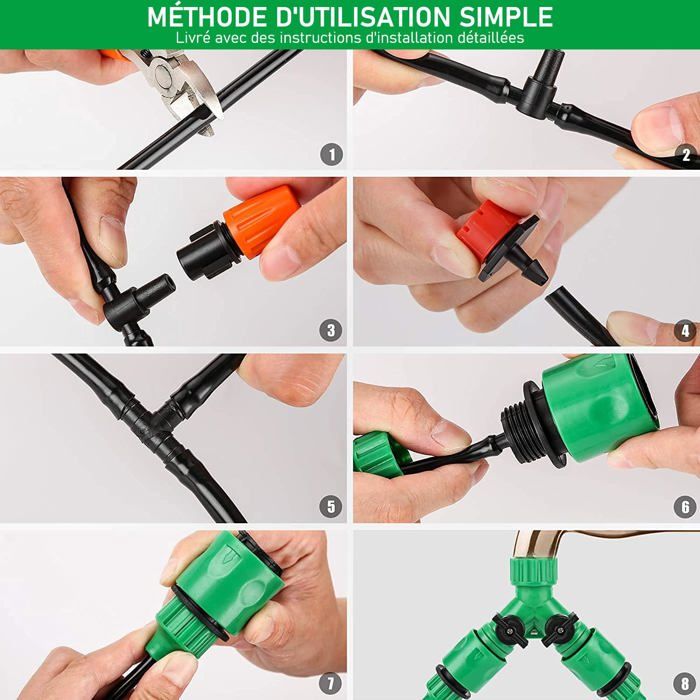 MÉTHODE D'UTILISATION SIMPLE
Livré avec des instructions d'installation détaillées

1

2

3

4

5

6

7

8